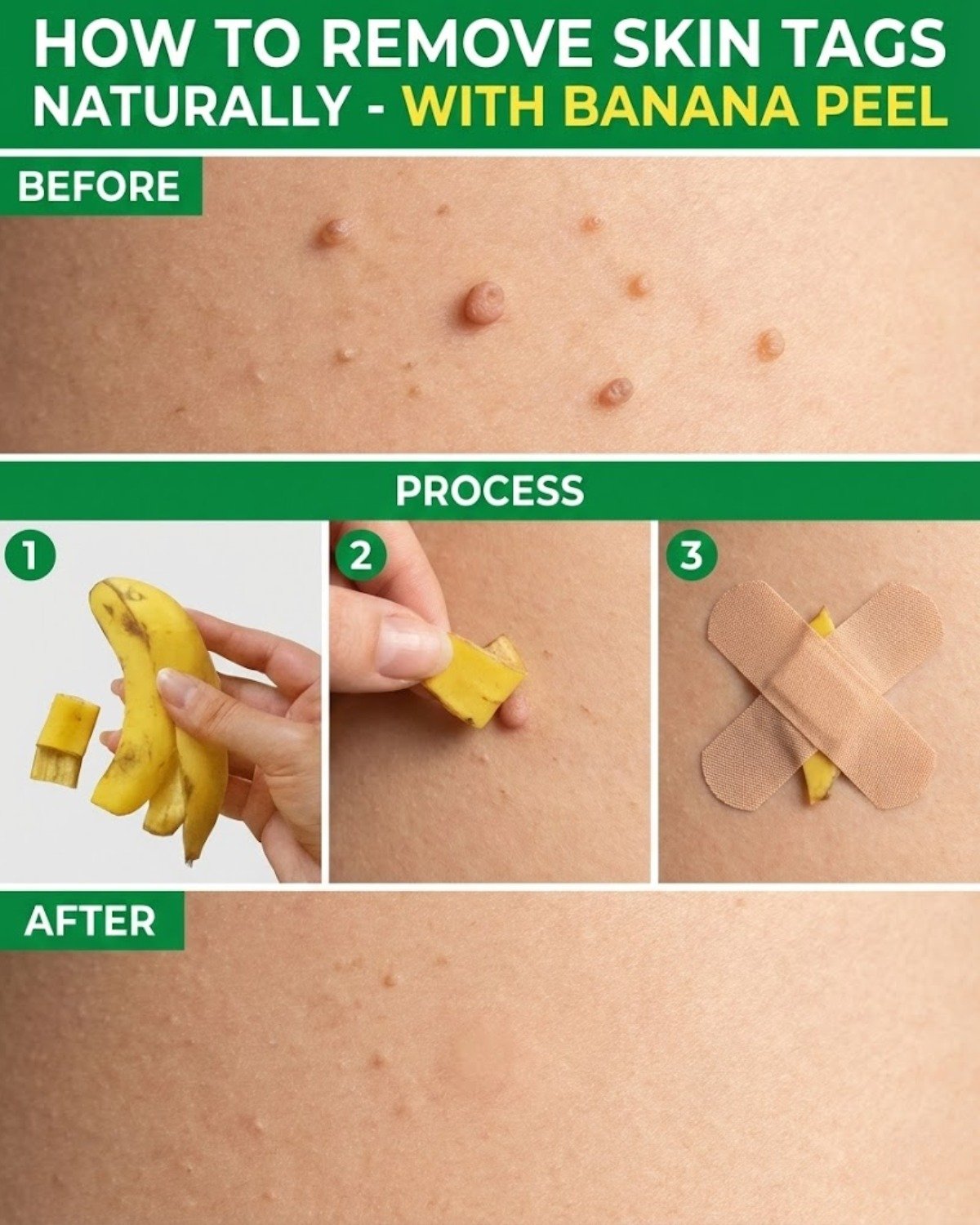 HOW TO REMOVE SKIN TAGS NATURALLY - WITH BANANA PEEL

BEFORE

PROCESS

1

2

3

AFTER