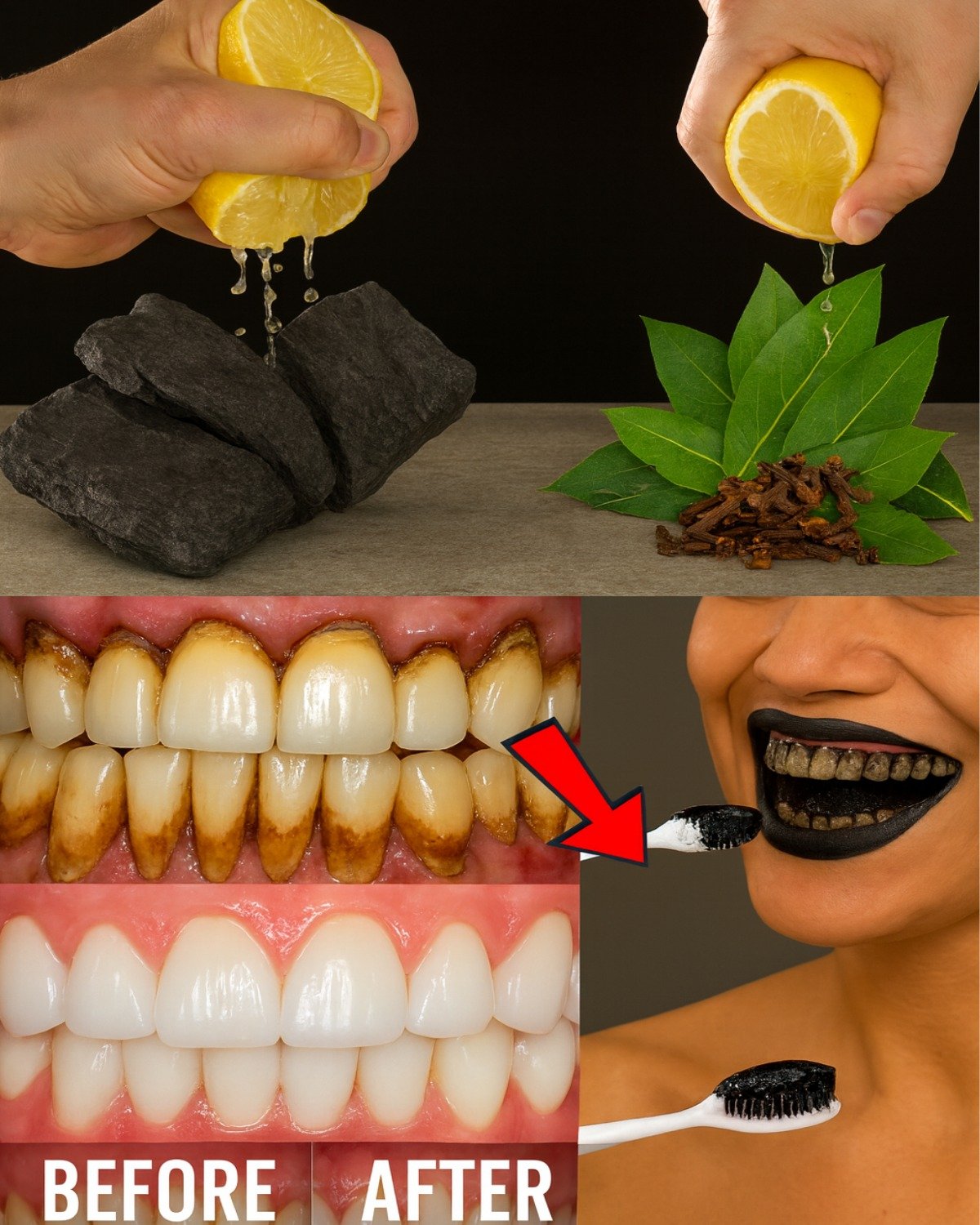 BEFORE AFTER